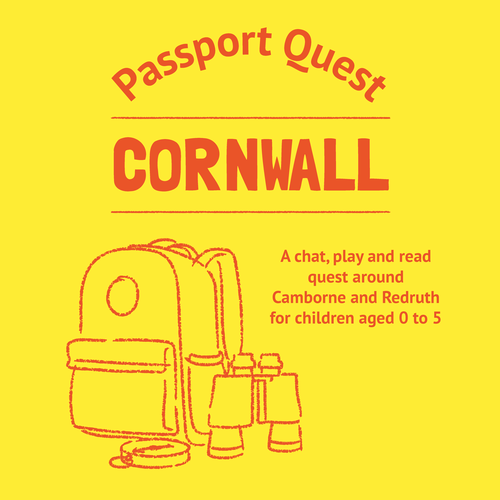 Passport Quest

CORNWALL

A chat, play and read quest around Camborne and Redruth for children aged 0 to 5